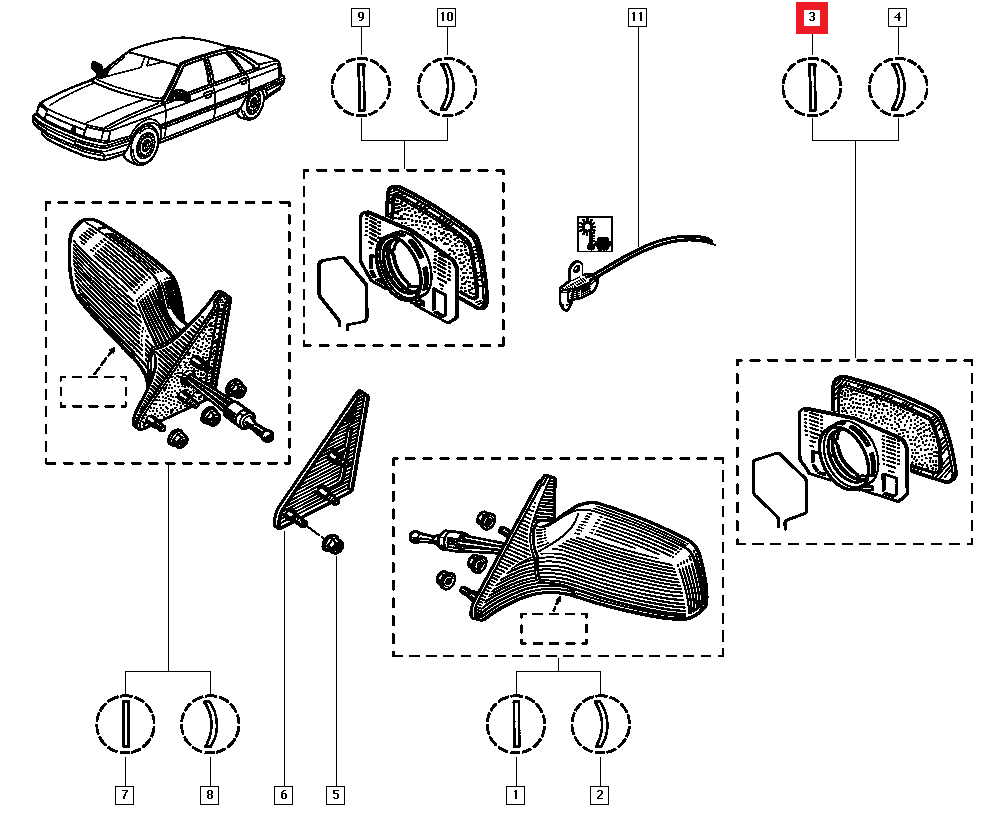 9
10
11
3
4
7
8
6
5
1
2